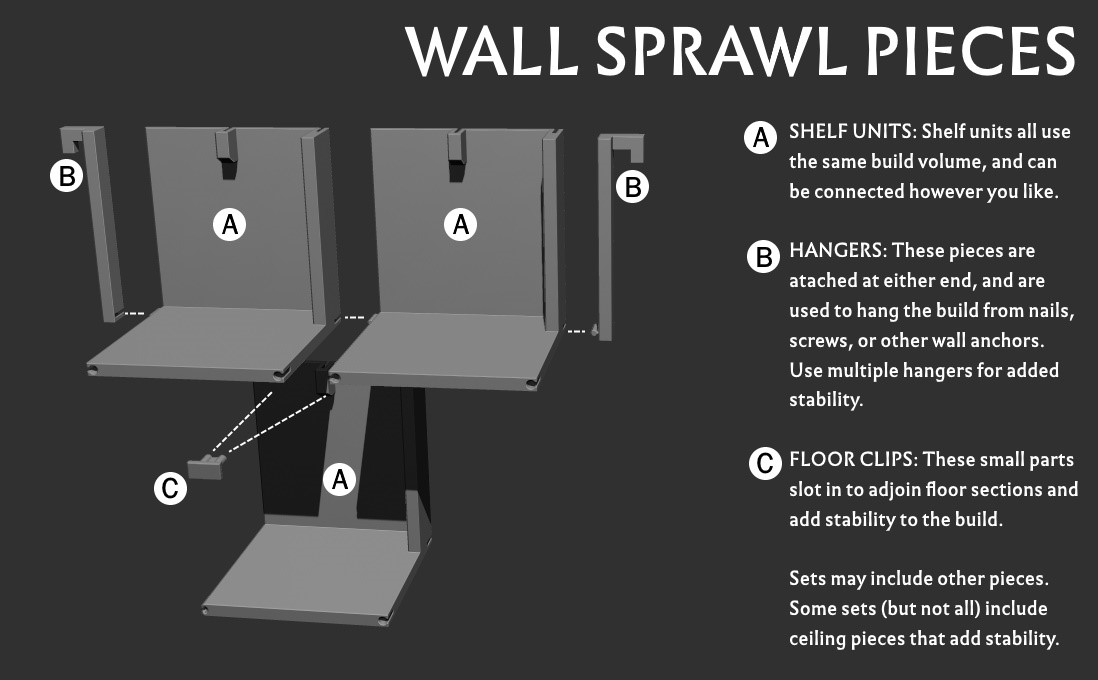 WALL SPRAWL PIECES

B

A

A

B

C

A

A SHELF UNITS: Shelf units all use the same build volume, and can be connected however you like.

B HANGERS: These pieces are atached at either end, and are used to hang the build from nails, screws, or other wall anchors. Use multiple hangers for added stability.

C FLOOR CLIPS: These small parts slot in to adjoin floor sections and add stability to the build.

Sets may include other pieces. Some sets (but not all) include ceiling pieces that add stability.