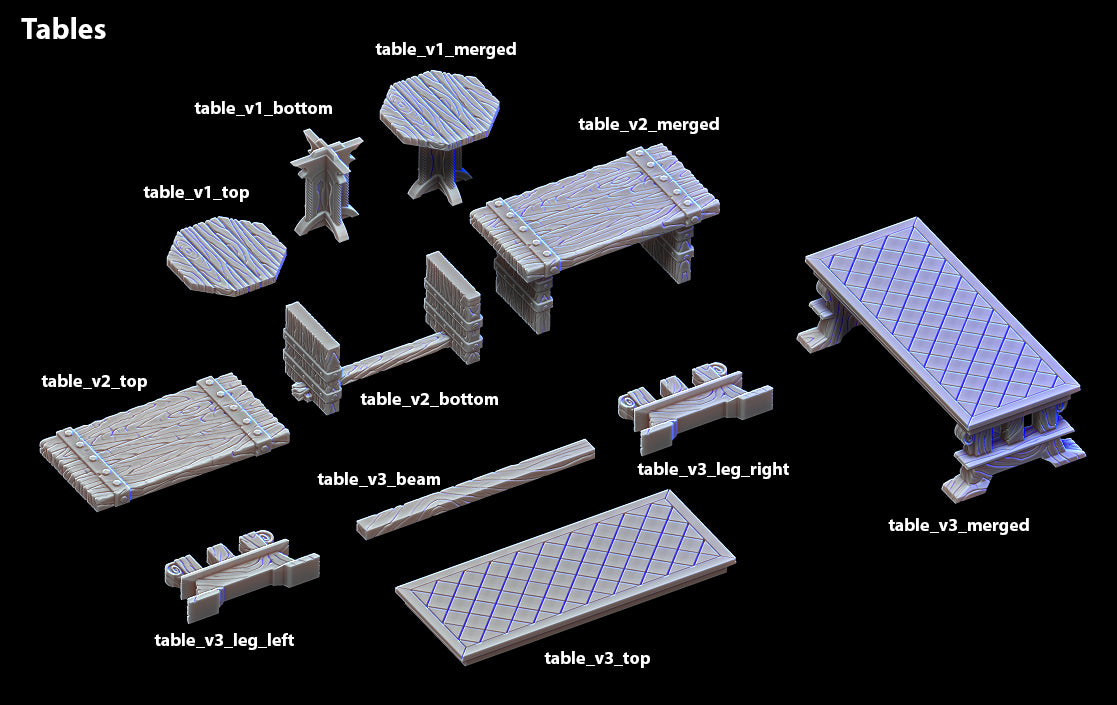 Tables

table_v1_merged

table_v1_bottom

table_v2_merged

table_v1_top

table_v2_top

table_v2_bottom

table_v3_leg_right

table_v3_beam

table_v3_merged

table_v3_leg_left

table_v3_top