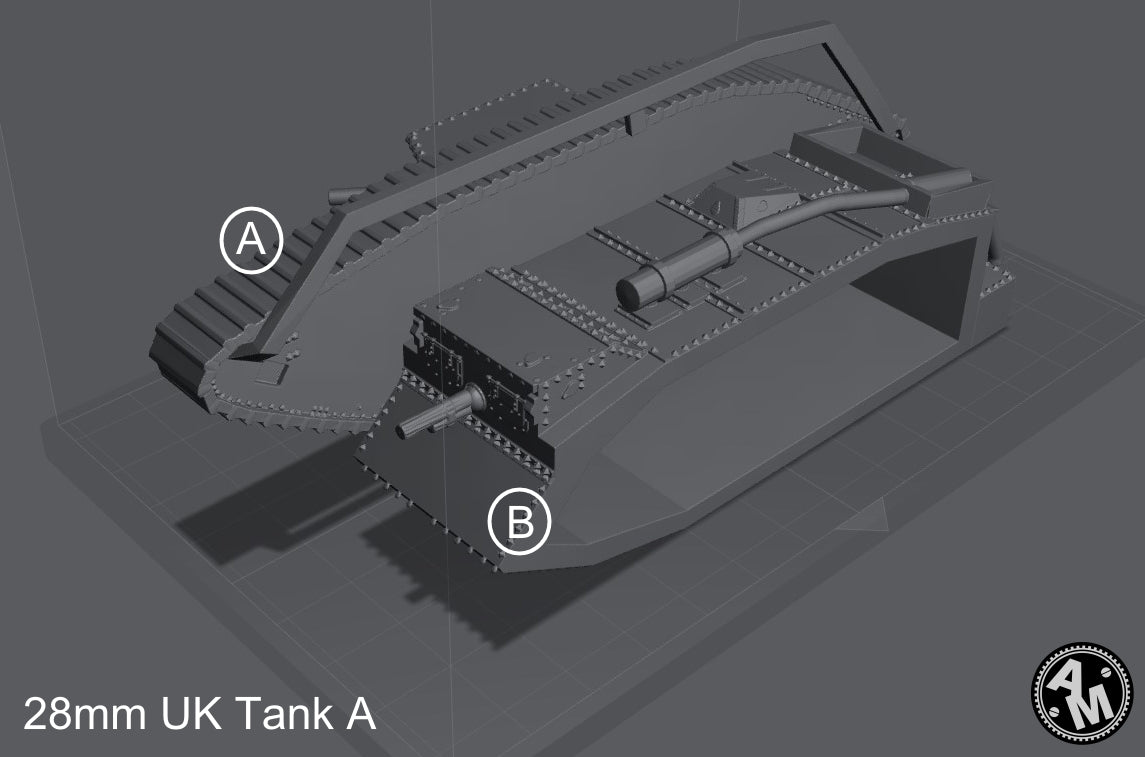 A

B

28mm UK Tank A

AM