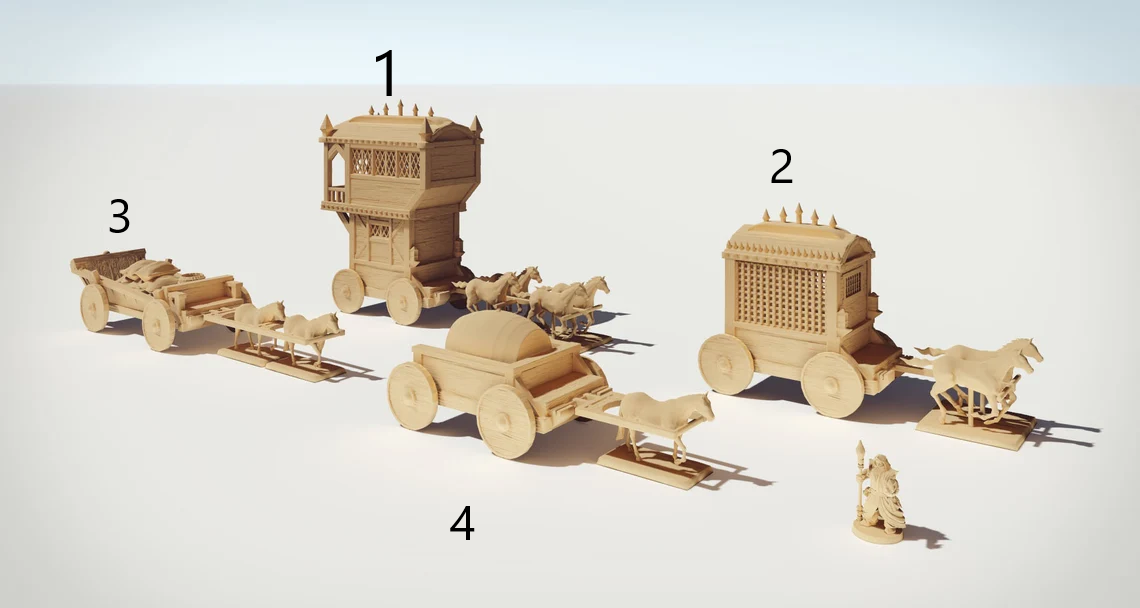 1

2

3

4